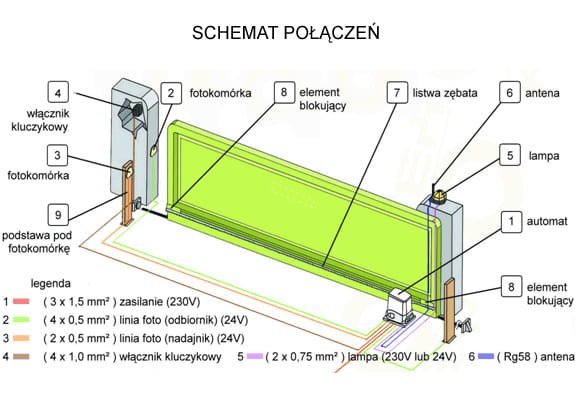 SCHEMAT POŁĄCZEŃ

4
włącznik kluczykowy

2
fotokomórka

8
element blokujący

7
listwa zębata

6
antena

5
lampa

3
fotokomórka

9
podstawa pod fotokomórkę

1
automat

8
element blokujący

legenda
1 ( 3 x 1,5 mm² ) zasilanie (230V)
2 ( 4 x 0,5 mm² ) linia foto (odbiornik) (24V)
3 ( 2 x 0,5 mm² ) linia foto (nadajnik) (24V)
4 ( 4 x 1,0 mm² ) włącznik kluczykowy
5 ( 2 x 0,75 mm² ) lampa (230V lub 24V)
6 ( Rg58 ) antena