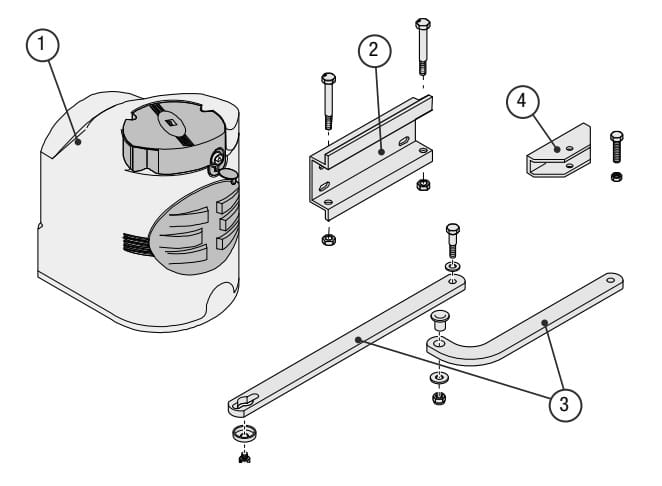 1
2
4
3